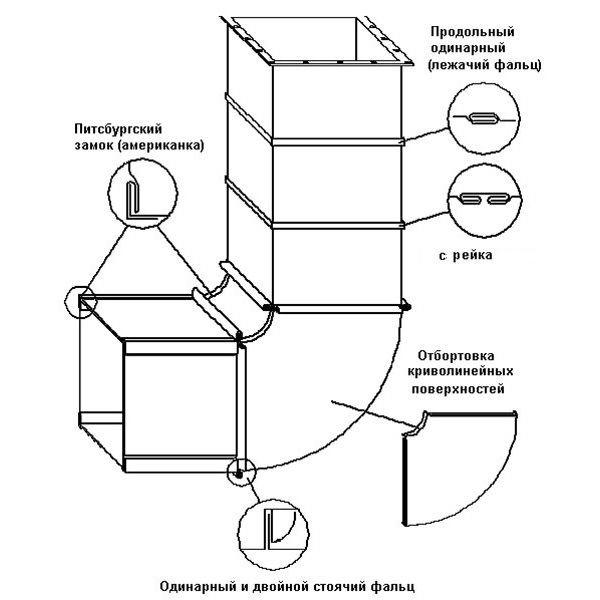 Продольный одинарный (лежачий фальц)

Питсбургский замок (американка)

с рейка

Отбортовка криволинейных поверхностей

Одинарный и двойной стоячий фальц