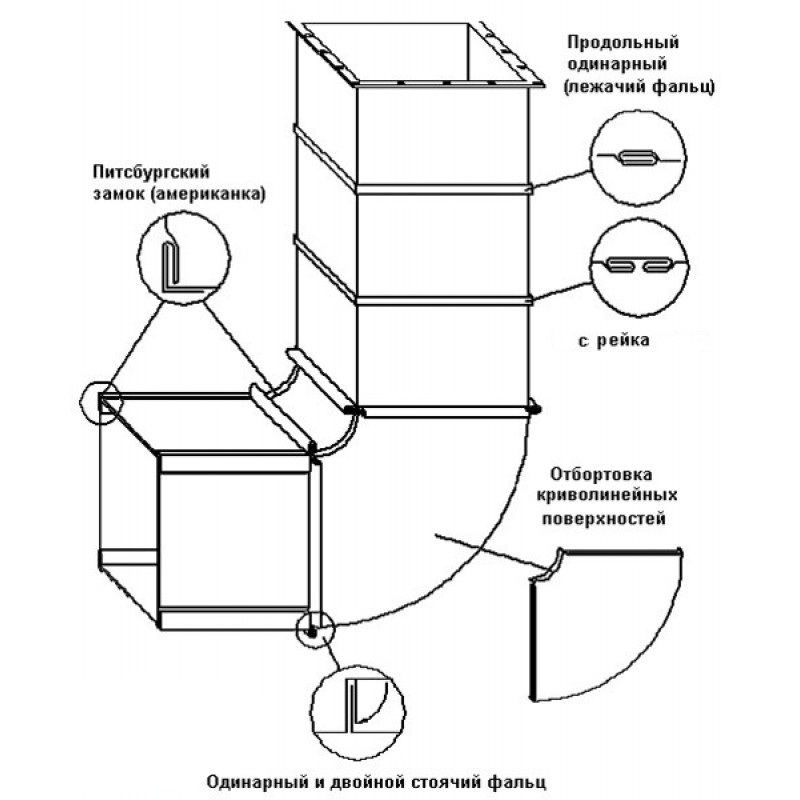 Продольный одинарный (лежачий фальц)

Питсбургский замок (американка)

с рейка

Отбортовка криволинейных поверхностей

Одинарный и двойной стоячий фальц