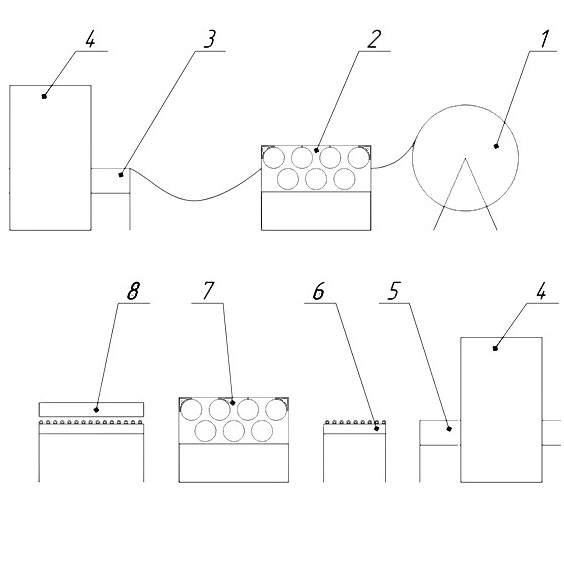 4

3

2

1

8

7

6

5

4