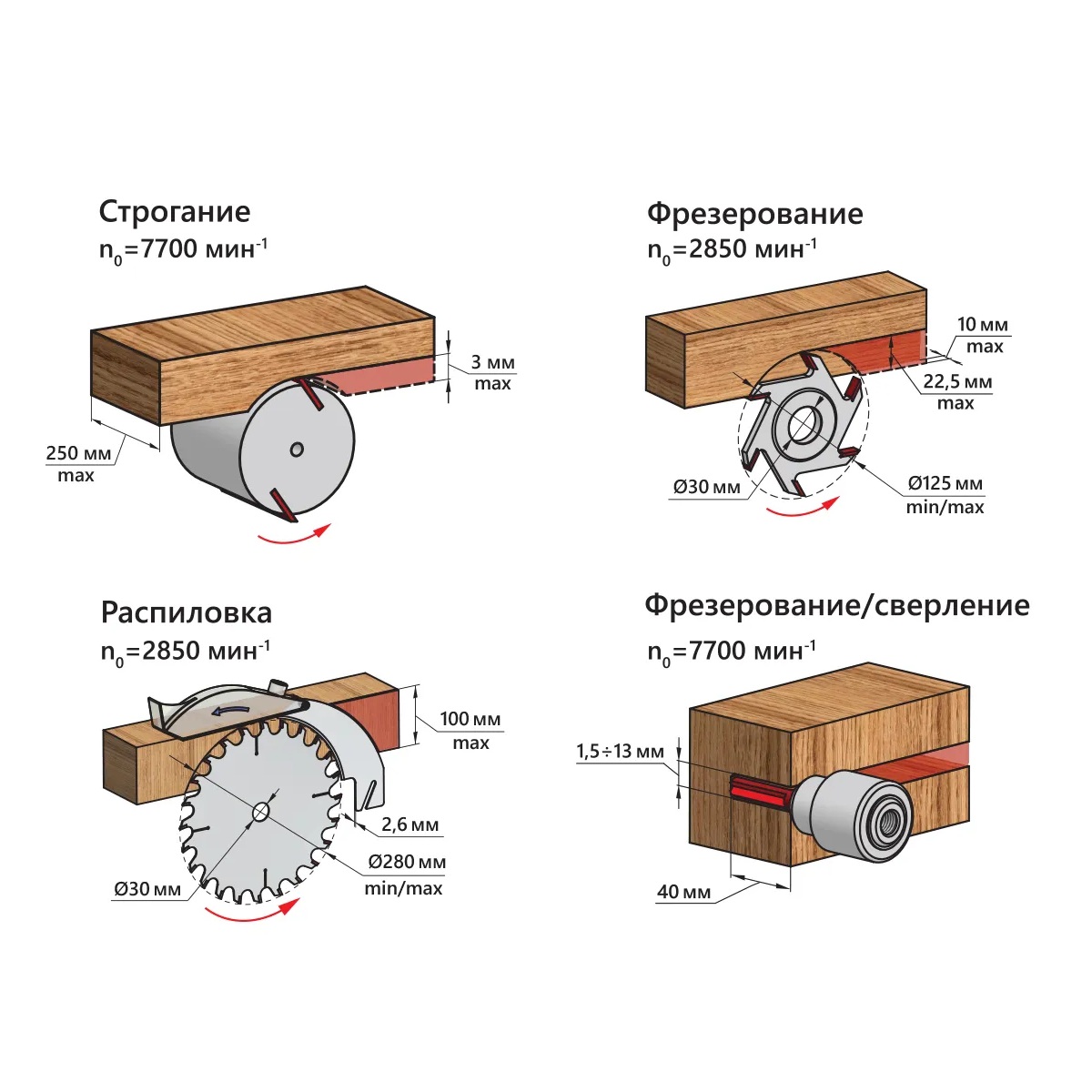 Строгание
$n_0$=7700 мин$^{-1}$

3 мм
max

250 мм
max

Фрезерование
$n_0$=2850 мин$^{-1}$

10 мм
max

22,5 мм
max

Ø30 мм

Ø125 мм
min/max

Распиловка
$n_0$=2850 мин$^{-1}$

100 мм
max

2,6 мм

Ø280 мм
min/max

Ø30 мм

Фрезерование/сверление
$n_0$=7700 мин$^{-1}$

1,5÷13 мм

40 мм