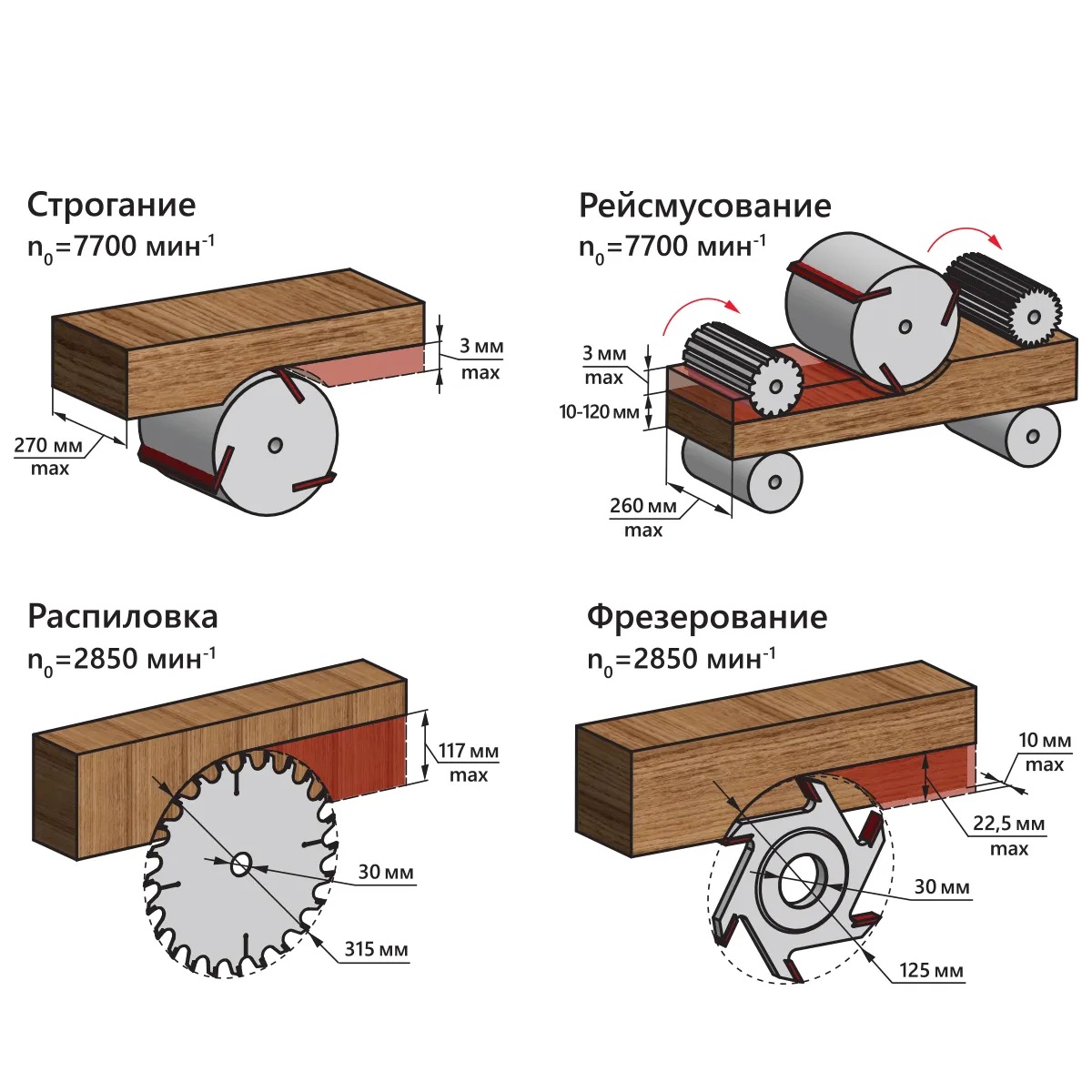 Строгание
$n_0$=7700 мин$^{-1}$

3 мм
max

270 мм
max

Рейсмусование
$n_0$=7700 мин$^{-1}$

3 мм
max

10-120 мм

260 мм
max

Распиловка
$n_0$=2850 мин$^{-1}$

117 мм
max

30 мм

315 мм

Фрезерование
$n_0$=2850 мин$^{-1}$

10 мм
max

22,5 мм
max

30 мм

125 мм