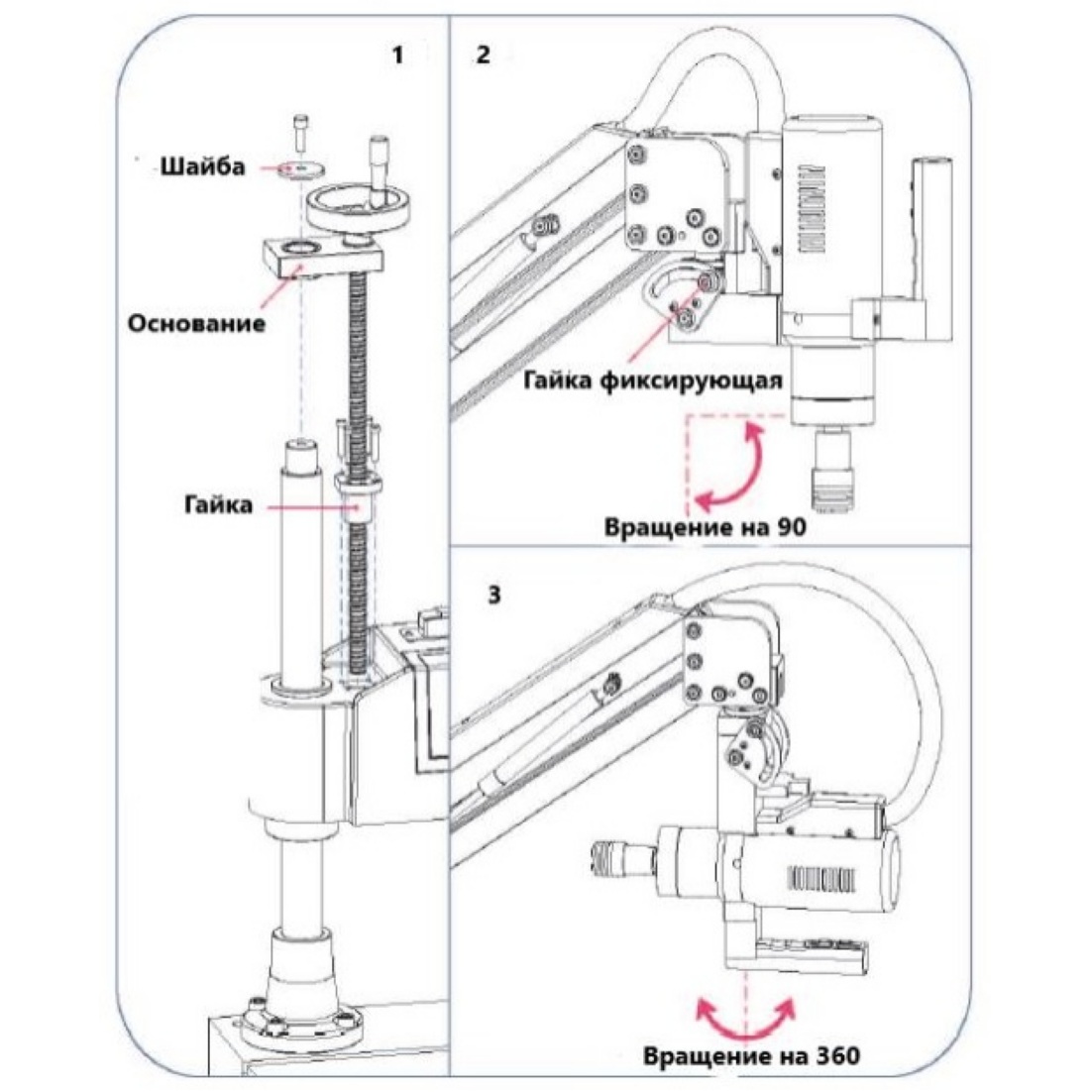 1

Шайба

Основание

Гайка

2

Гайка фиксирующая

Вращение на 90

3

Вращение на 360