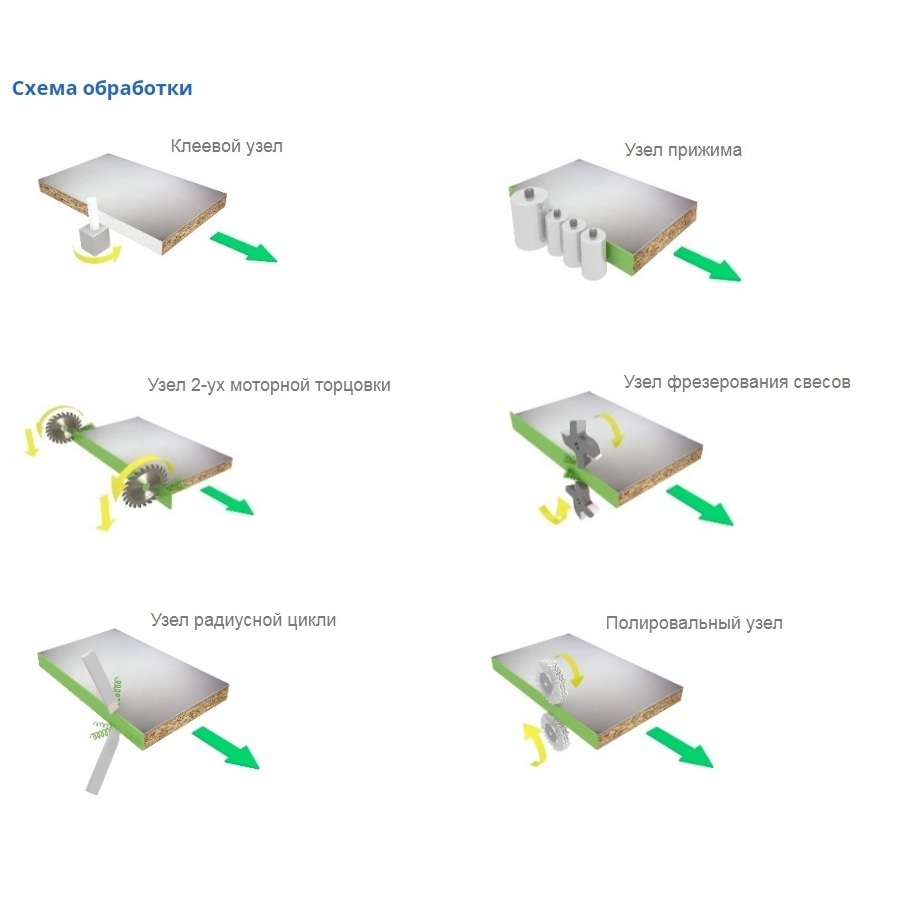 Схема обработки

Клеевой узел

Узел прижима

Узел 2-ух моторной торцовки

Узел фрезерования свесов

Узел радиусной цикли

Полировальный узел