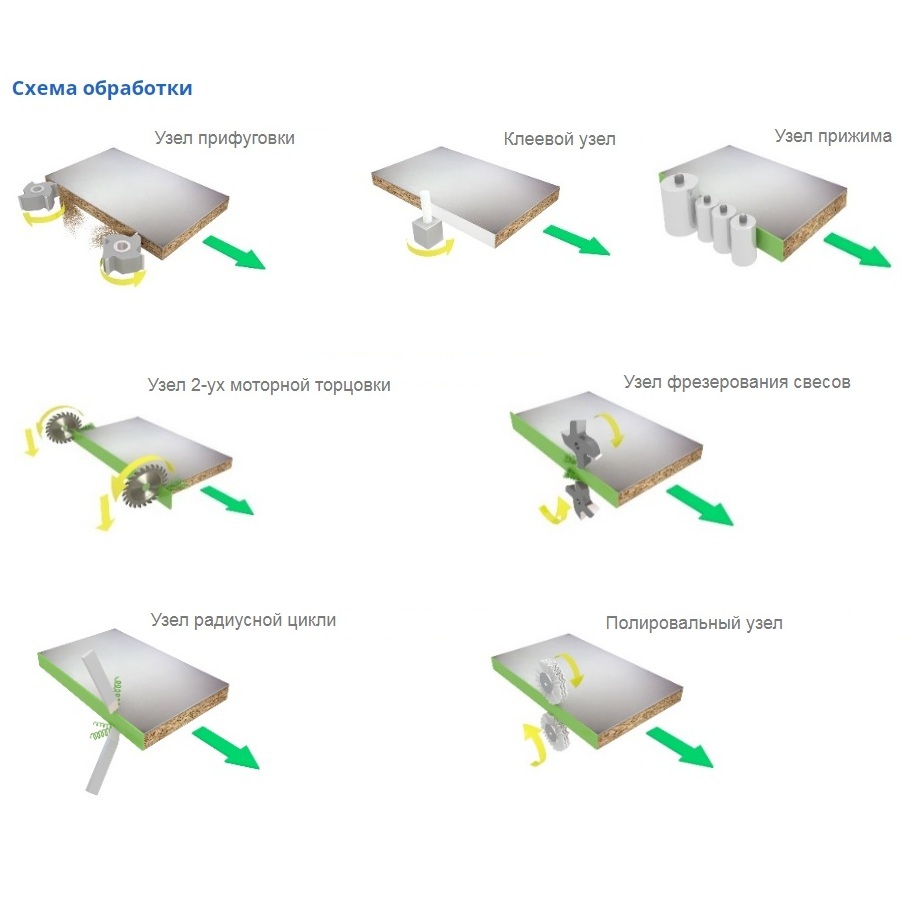 Схема обработки

Узел прифуговки

Клеевой узел

Узел прижима

Узел 2-ух моторной торцовки

Узел фрезерования свесов

Узел радиусной цикли

Полировальный узел