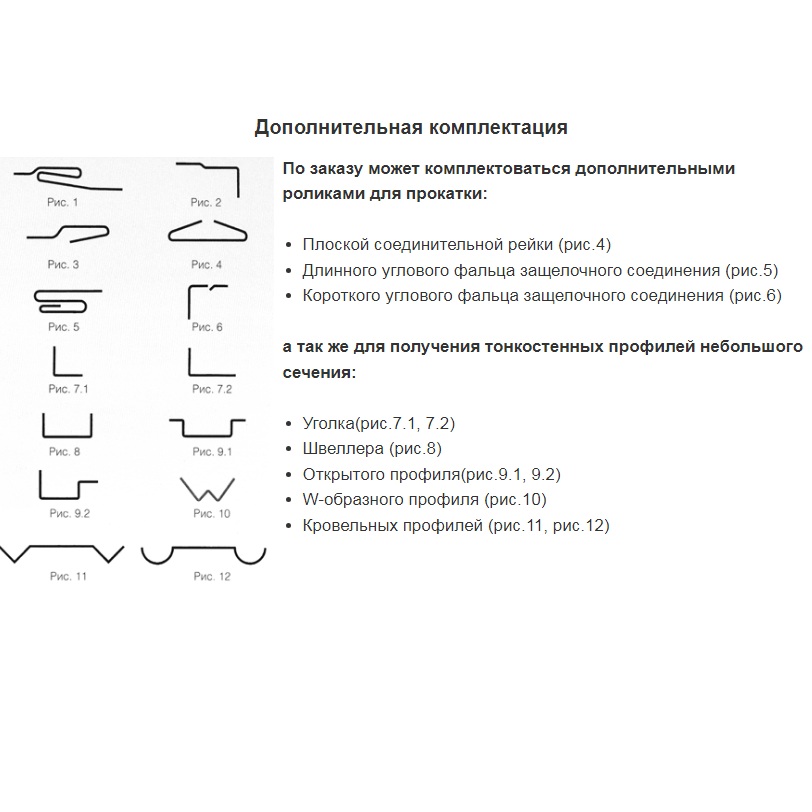 Дополнительная комплектация

Рис. 1
Рис. 2
Рис. 3
Рис. 4
Рис. 5
Рис. 6
Рис. 7.1
Рис. 7.2
Рис. 8
Рис. 9.1
Рис. 9.2
Рис. 10
Рис. 11
Рис. 12

По заказу может комплектоваться дополнительными роликами для прокатки:

- Плоской соединительной рейки (рис.4)
- Длинного углового фальца защелочного соединения (рис.5)
- Короткого углового фальца защелочного соединения (рис.6)

а так же для получения тонкостенных профилей небольшого сечения:

- Уголка(рис.7.1, 7.2)
- Швеллера (рис.8)
- Открытого профиля(рис.9.1, 9.2)
- W-образного профиля (рис.10)
- Кровельных профилей (рис.11, рис.12)