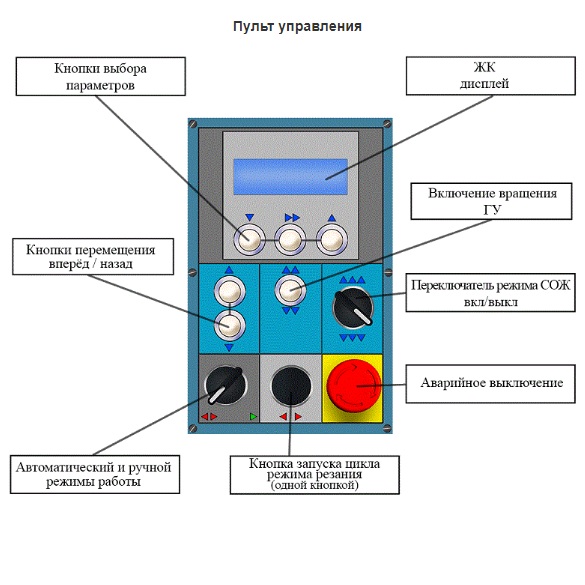 Пульт управления

Кнопки выбора параметров

ЖК дисплей

Включение вращения ГУ

Кнопки перемещения вперёд / назад

Переключатель режима СОЖ вкл/выкл

Аварийное выключение

Автоматический и ручной режимы работы

Кнопка запуска цикла режима резания (одной кнопкой)