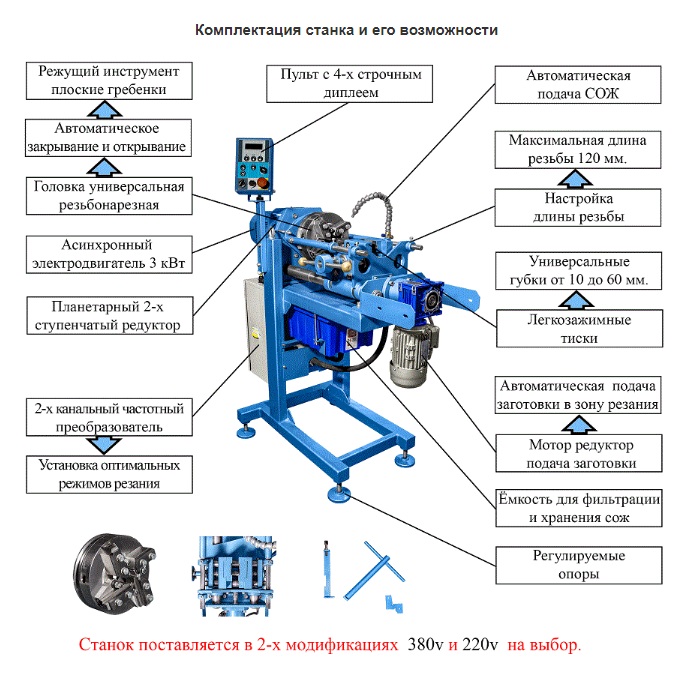 Комплектация станка и его возможности

Режущий инструмент плоские гребенки

Автоматическое закрывание и открывание

Головка универсальная резьбонарезная

Асинхронный электродвигатель 3 кВт

Планетарный 2-х ступенчатый редуктор

2-х канальный частотный преобразователь

Установка оптимальных режимов резания

Пульт с 4-х строчным диплеем

Автоматическая подача СОЖ

Максимальная длина резьбы 120 мм.

Настройка длины резьбы

Универсальные губки от 10 до 60 мм.

Легкозажимные тиски

Автоматическая подача заготовки в зону резания

Мотор редуктор подача заготовки

Ёмкость для фильтрации и хранения сож

Регулируемые опоры

Станок поставляется в 2-х модификациях 380v и 220v на выбор.