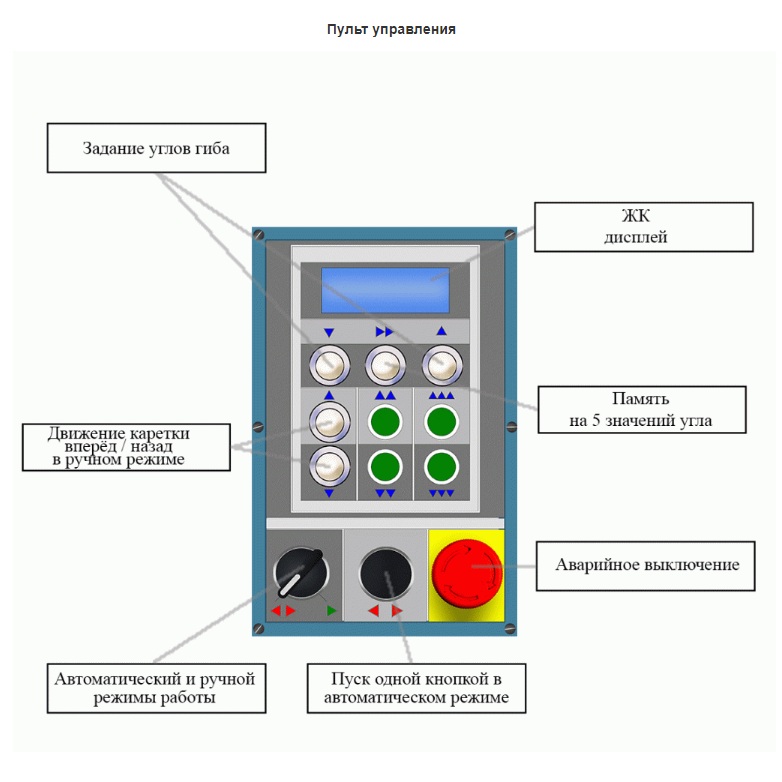 Пульт управления

Задание углов гиба

ЖК дисплей

Память на 5 значений угла

Движение каретки вперёд / назад в ручном режиме

Аварийное выключение

Автоматический и ручной режимы работы

Пуск одной кнопкой в автоматическом режиме