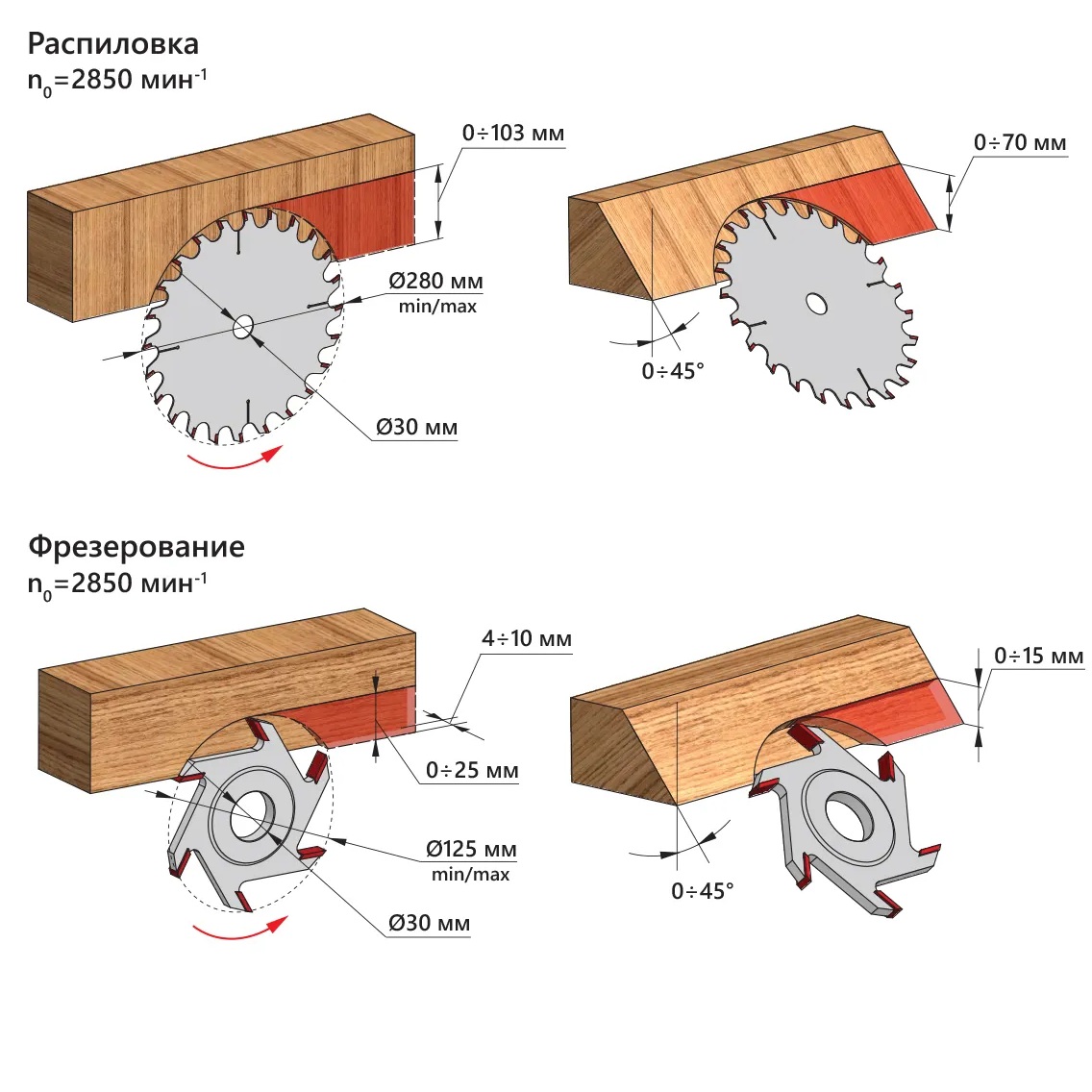 Распиловка
$n_0$=2850 мин$^{-1}$

0÷103 мм

Ø280 мм
min/max

Ø30 мм

0÷70 мм

0÷45°

Фрезерование
$n_0$=2850 мин$^{-1}$

4÷10 мм

0÷25 мм

Ø125 мм
min/max

Ø30 мм

0÷15 мм

0÷45°