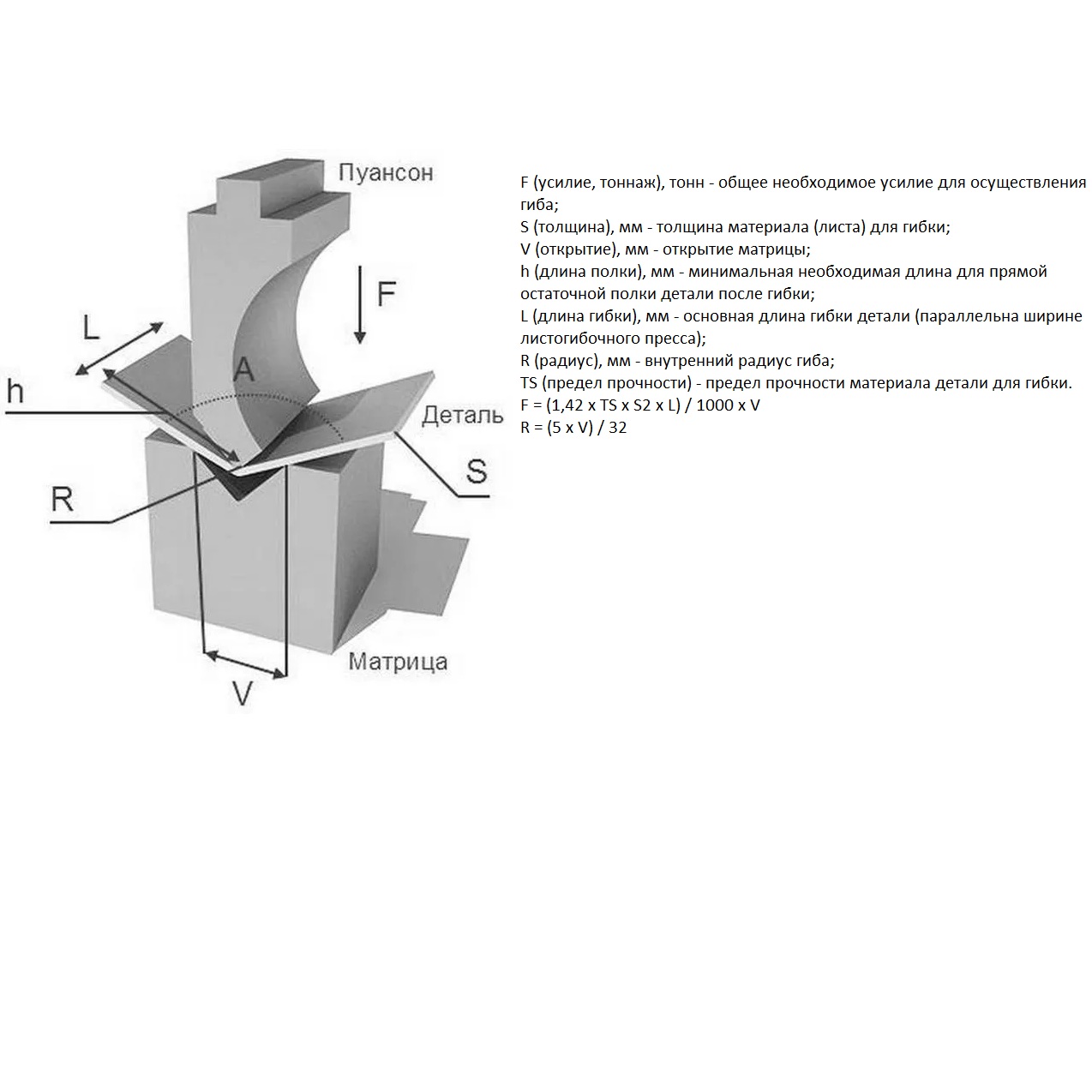 Пуансон
F
L
A
h
Деталь
S
R
Матрица
V

F (усилие, тоннаж), тонн - общее необходимое усилие для осуществления гиба;
S (толщина), мм - толщина материала (листа) для гибки;
V (открытие), мм - открытие матрицы;
h (длина полки), мм - минимальная необходимая длина для прямой остаточной полки детали после гибки;
L (длина гибки), мм - основная длина гибки детали (параллельна ширине листогибочного пресса);
R (радиус), мм - внутренний радиус гиба;
TS (предел прочности) - предел прочности материала детали для гибки.
F = (1,42 x TS x S2 x L) / 1000 x V
R = (5 x V) / 32