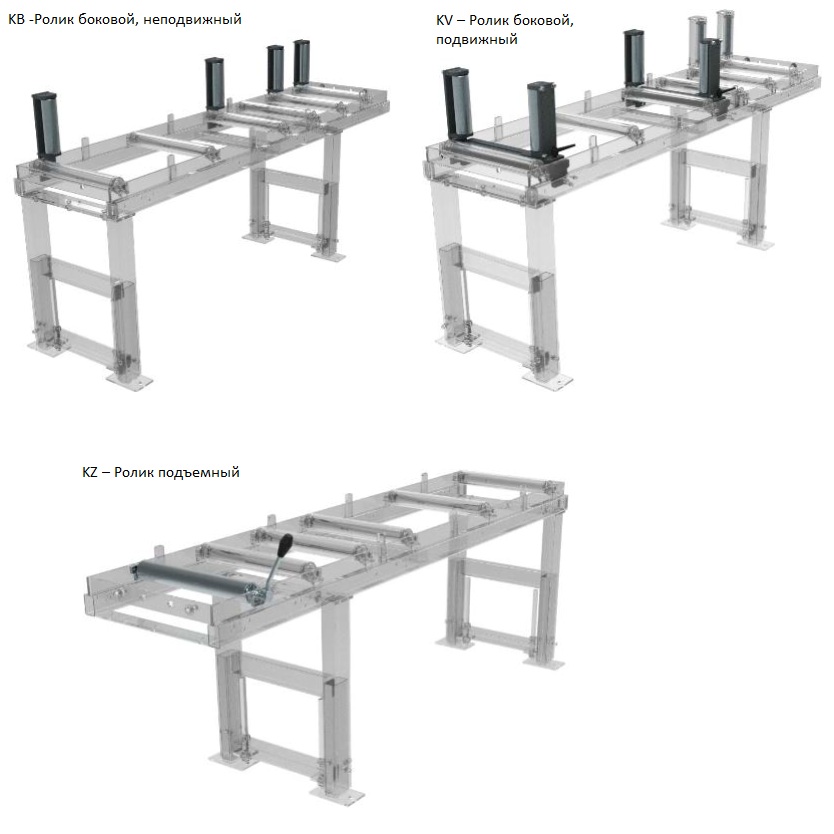 KB -Ролик боковой, неподвижный

KV – Ролик боковой, подвижный

KZ – Ролик подъемный