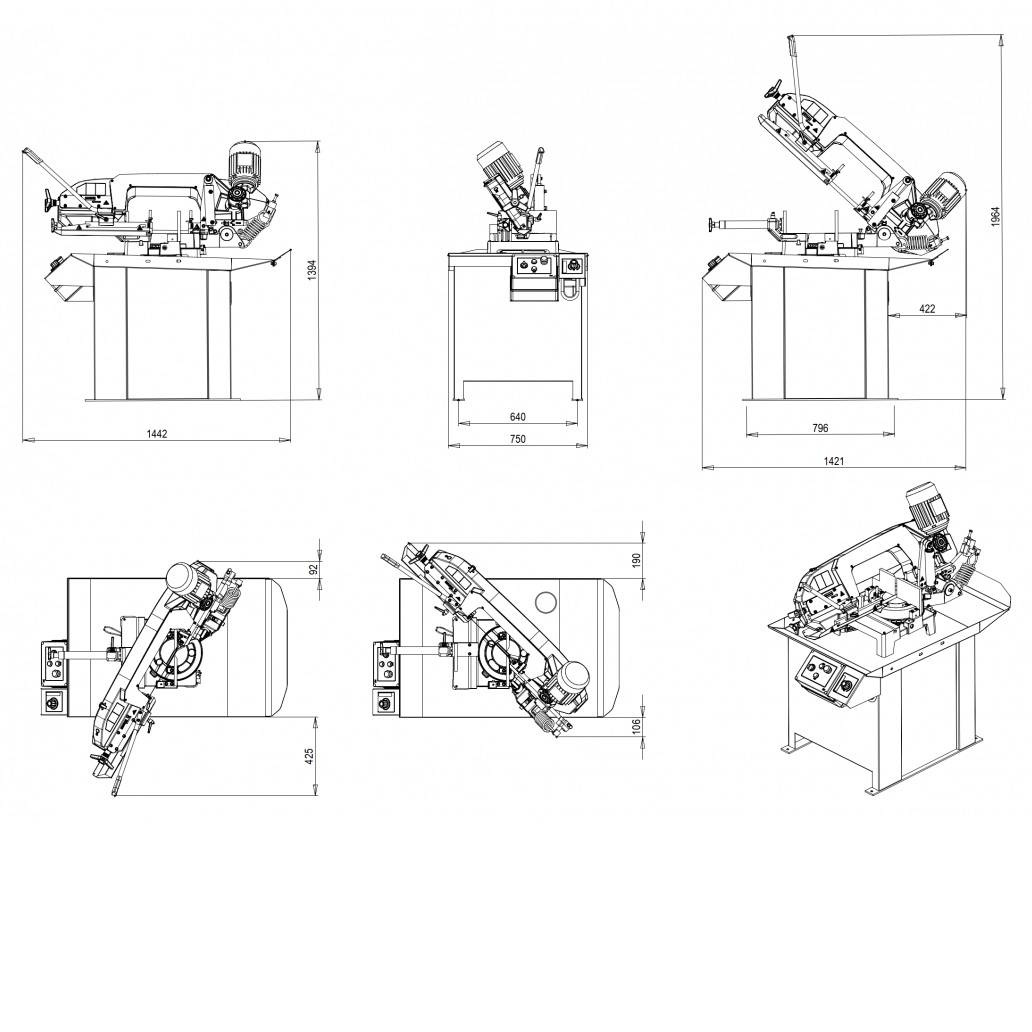 1394
1442
640
750
1964
422
796
1421
92
425
190
106