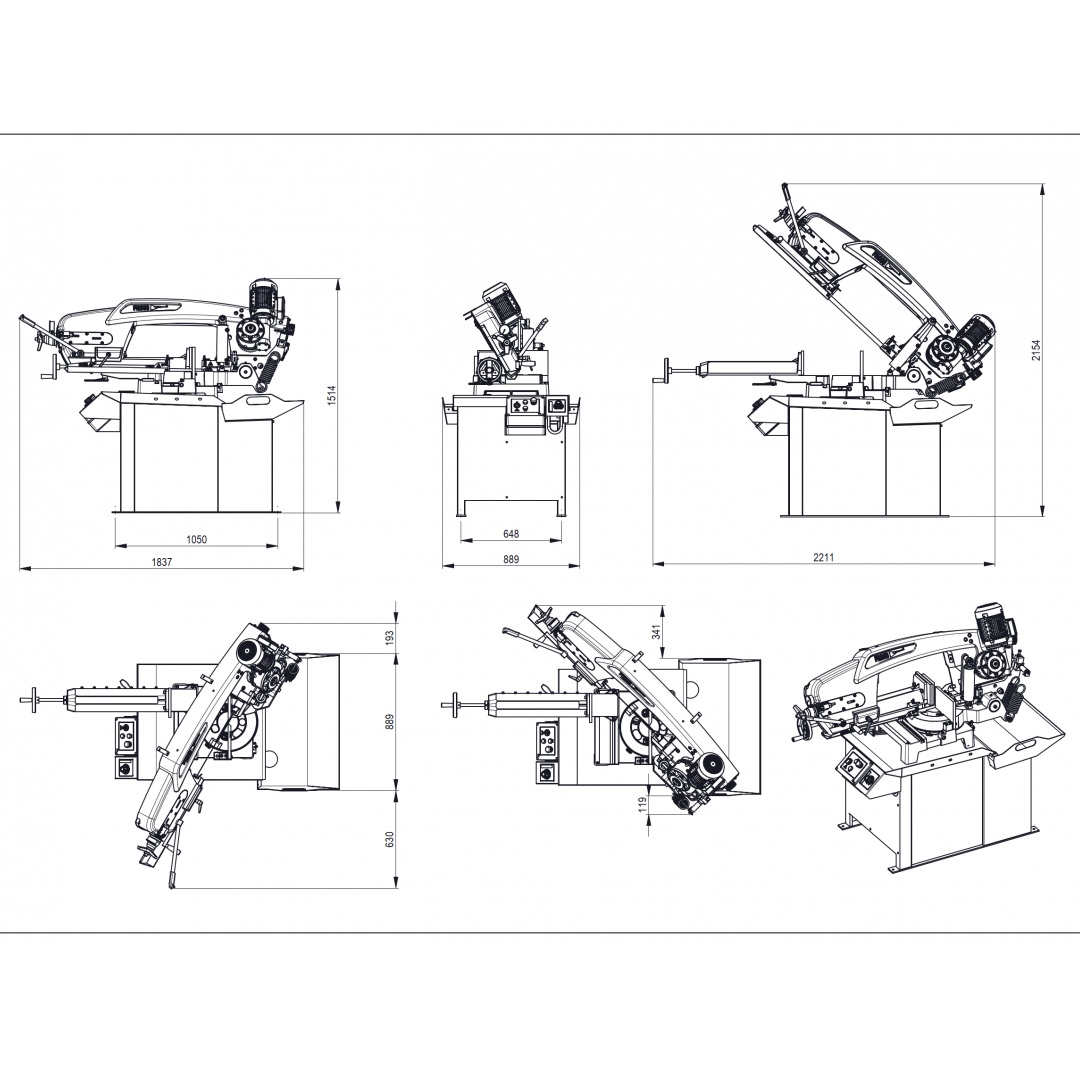 1514
1050
1837

648
889

2154
2211

193
889
630

341
119