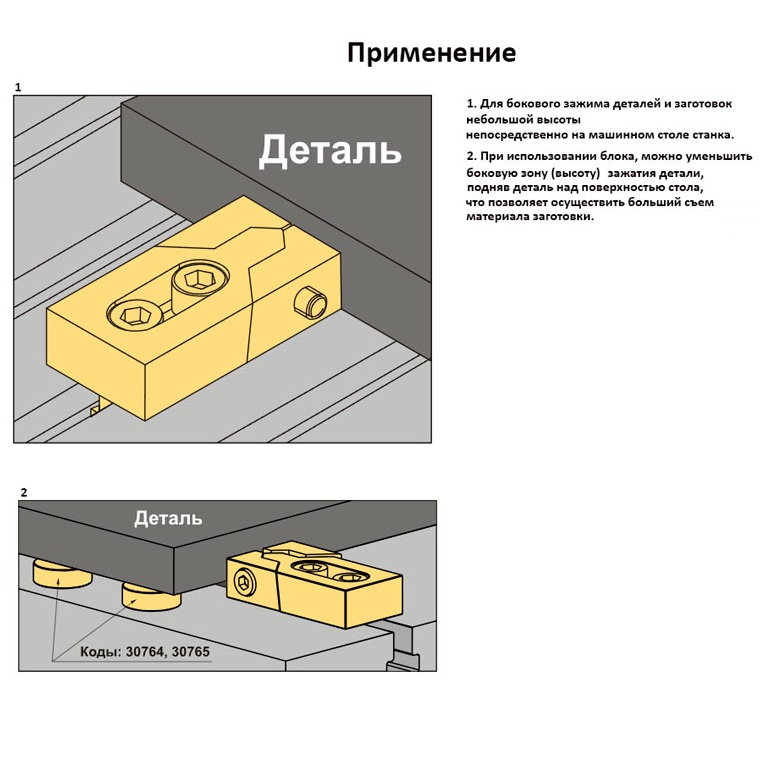 Применение

1

Деталь

1. Для бокового зажима деталей и заготовок небольшой высоты непосредственно на машинном столе станка.

2. При использовании блока, можно уменьшить боковую зону (высоту) зажатия детали, подняв деталь над поверхностью стола, что позволяет осуществить больший съем материала заготовки.

2

Деталь

Коды: 30764, 30765